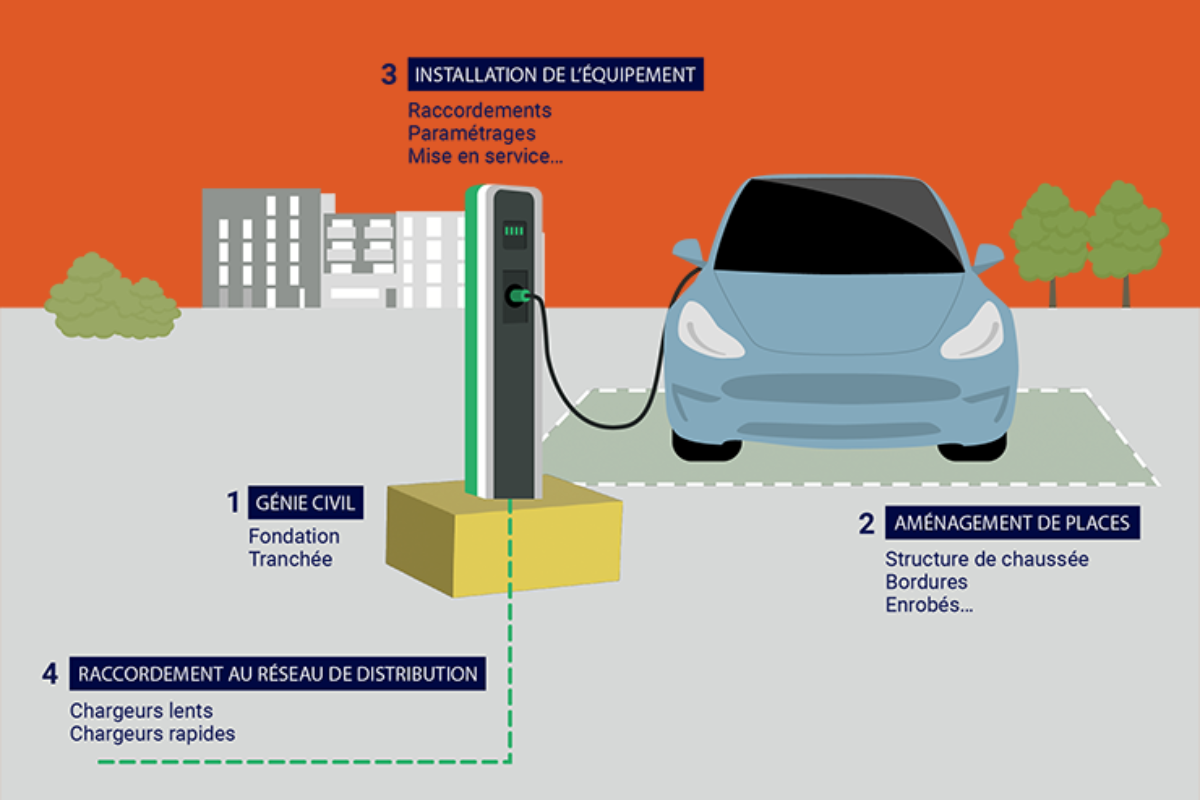 3 INSTALLATION DE L'ÉQUIPEMENT

Raccordements
Paramétrages
Mise en service...

1 GÉNIE CIVIL

Fondation
Tranchée

2 AMÉNAGEMENT DE PLACES

Structure de chaussée
Bordures
Enrobés...

4 RACCORDEMENT AU RÉSEAU DE DISTRIBUTION

Chargeurs lents
Chargeurs rapides